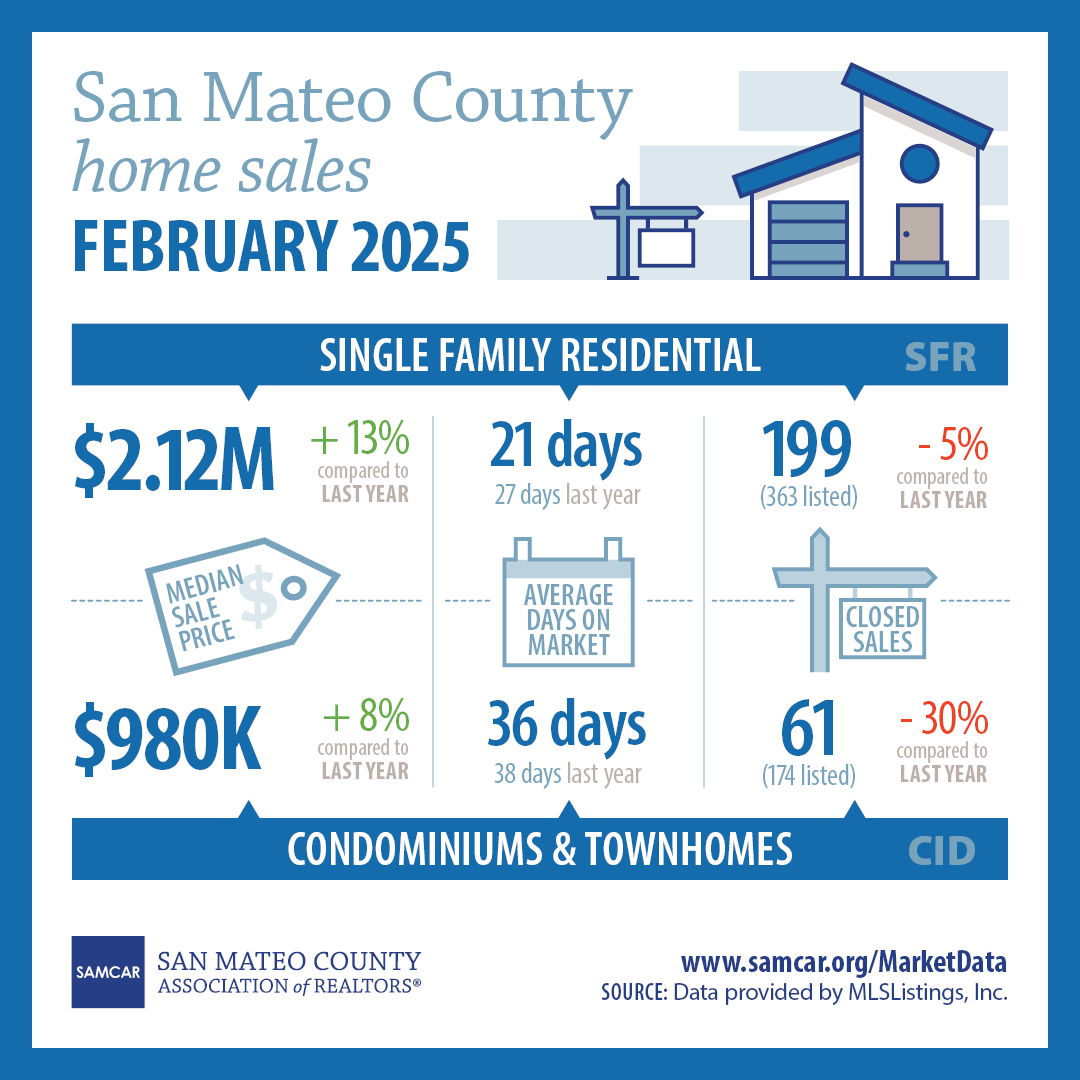 San Mateo County
home sales
FEBRUARY 2025

SINGLE FAMILY RESIDENTIAL SFR

\$2.12M + 13% compared to LAST YEAR

21 days
27 days last year

199 (363 listed) - 5% compared to LAST YEAR

MEDIAN SALE PRICE \$

AVERAGE DAYS ON MARKET

CLOSED SALES

\$980K + 8% compared to LAST YEAR

36 days
38 days last year

61 (174 listed) - 30% compared to LAST YEAR

CONDOMINIUMS & TOWNHOMES CID

SAMCAR SAN MATEO COUNTY ASSOCIATION of REALTORS®

www.samcar.org/MarketData
SOURCE: Data provided by MLSListings, Inc.