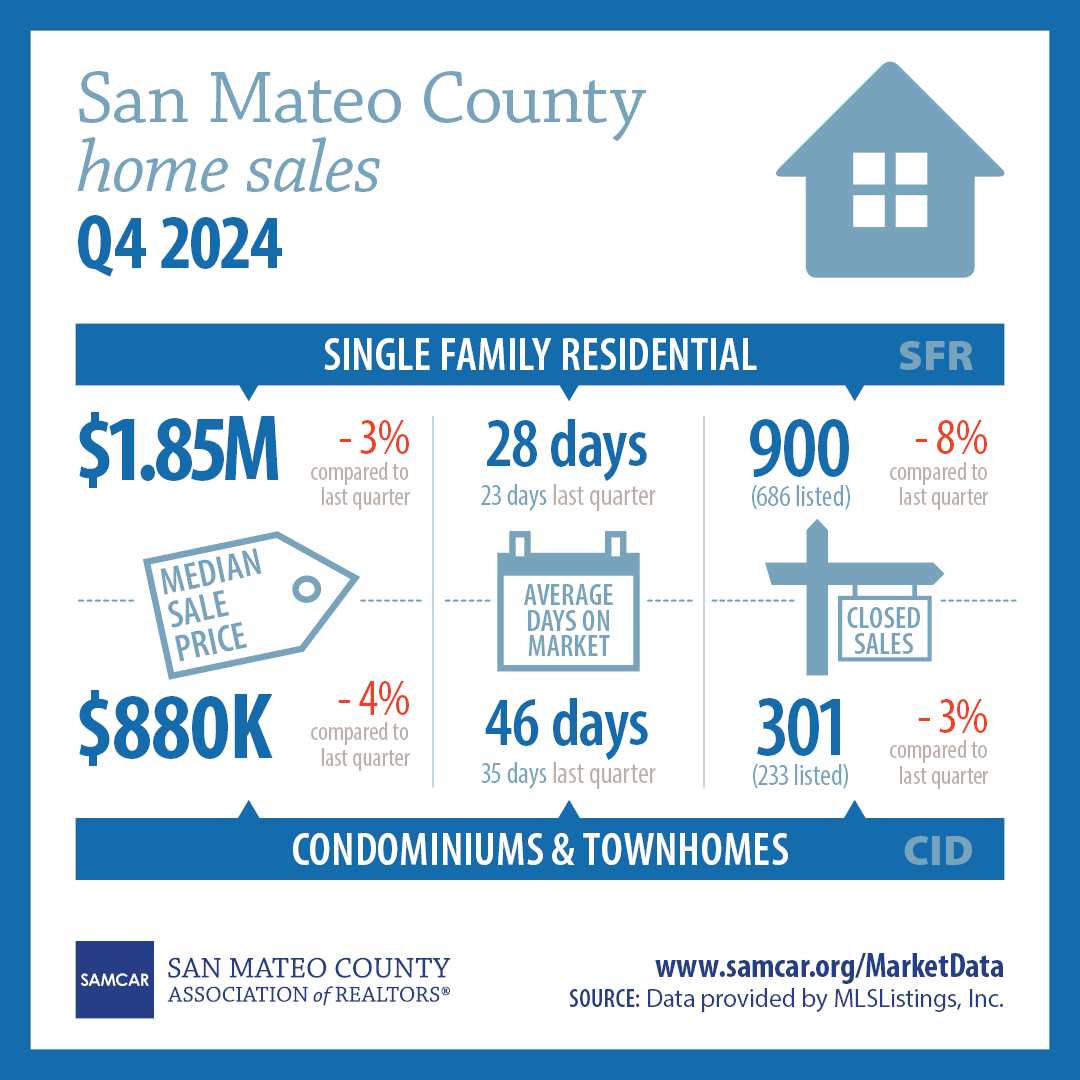 San Mateo County
home sales
Q4 2024

SINGLE FAMILY RESIDENTIAL SFR

$1.85M - 3% compared to last quarter

28 days
23 days last quarter

900 (686 listed) - 8% compared to last quarter

MEDIAN SALE PRICE

AVERAGE DAYS ON MARKET

CLOSED SALES

$880K - 4% compared to last quarter

46 days
35 days last quarter

301 (233 listed) - 3% compared to last quarter

CONDOMINIUMS & TOWNHOMES CID

SAMCAR SAN MATEO COUNTY ASSOCIATION of REALTORS®

www.samcar.org/MarketData
SOURCE: Data provided by MLSListings, Inc.