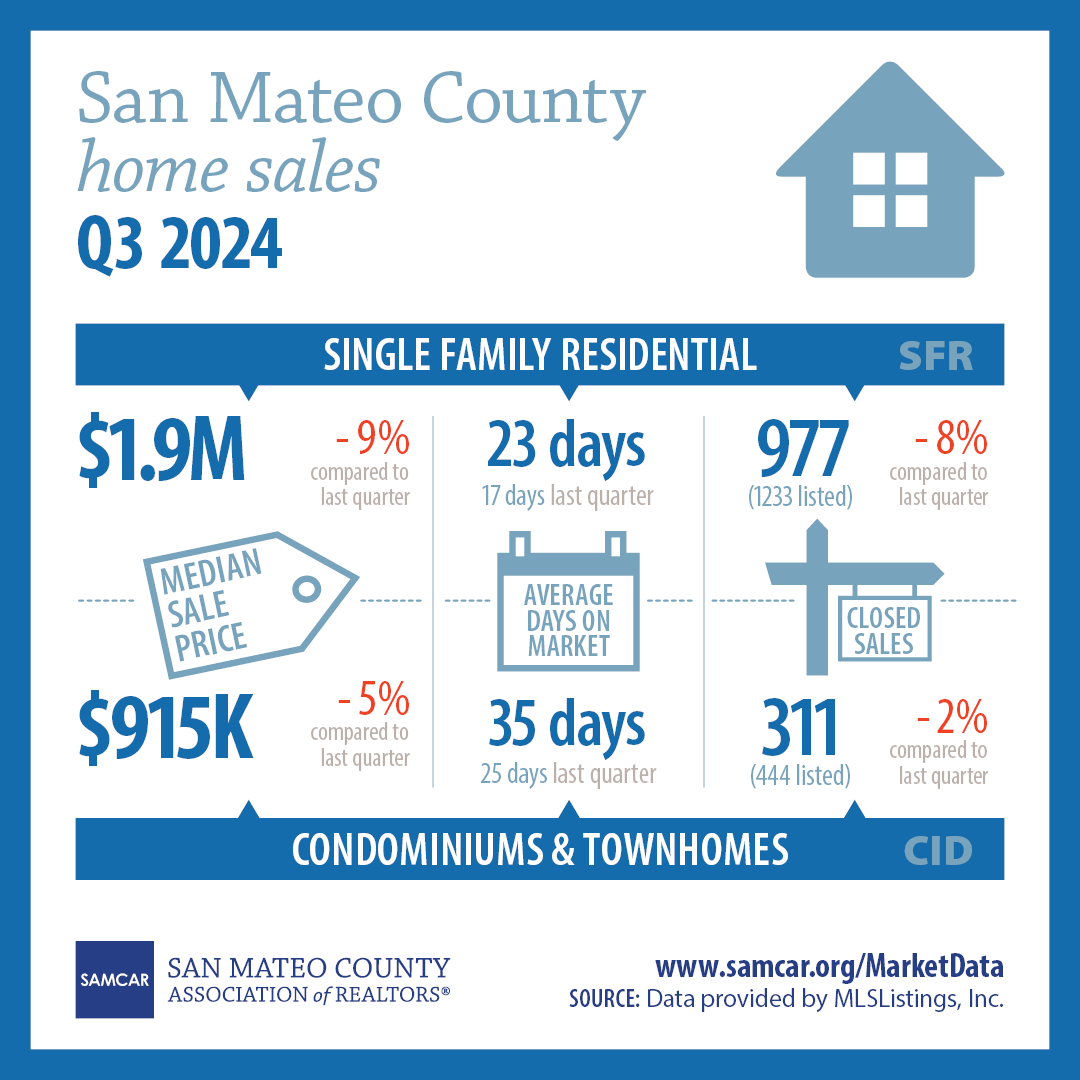 San Mateo County
home sales
Q3 2024

SINGLE FAMILY RESIDENTIAL SFR

$1.9M - 9% compared to last quarter

23 days
17 days last quarter

977 (1233 listed) - 8% compared to last quarter

MEDIAN SALE PRICE

AVERAGE DAYS ON MARKET

CLOSED SALES

$915K - 5% compared to last quarter

35 days
25 days last quarter

311 (444 listed) - 2% compared to last quarter

CONDOMINIUMS & TOWNHOMES CID

SAMCAR SAN MATEO COUNTY ASSOCIATION of REALTORS®

www.samcar.org/MarketData
SOURCE: Data provided by MLSListings, Inc.