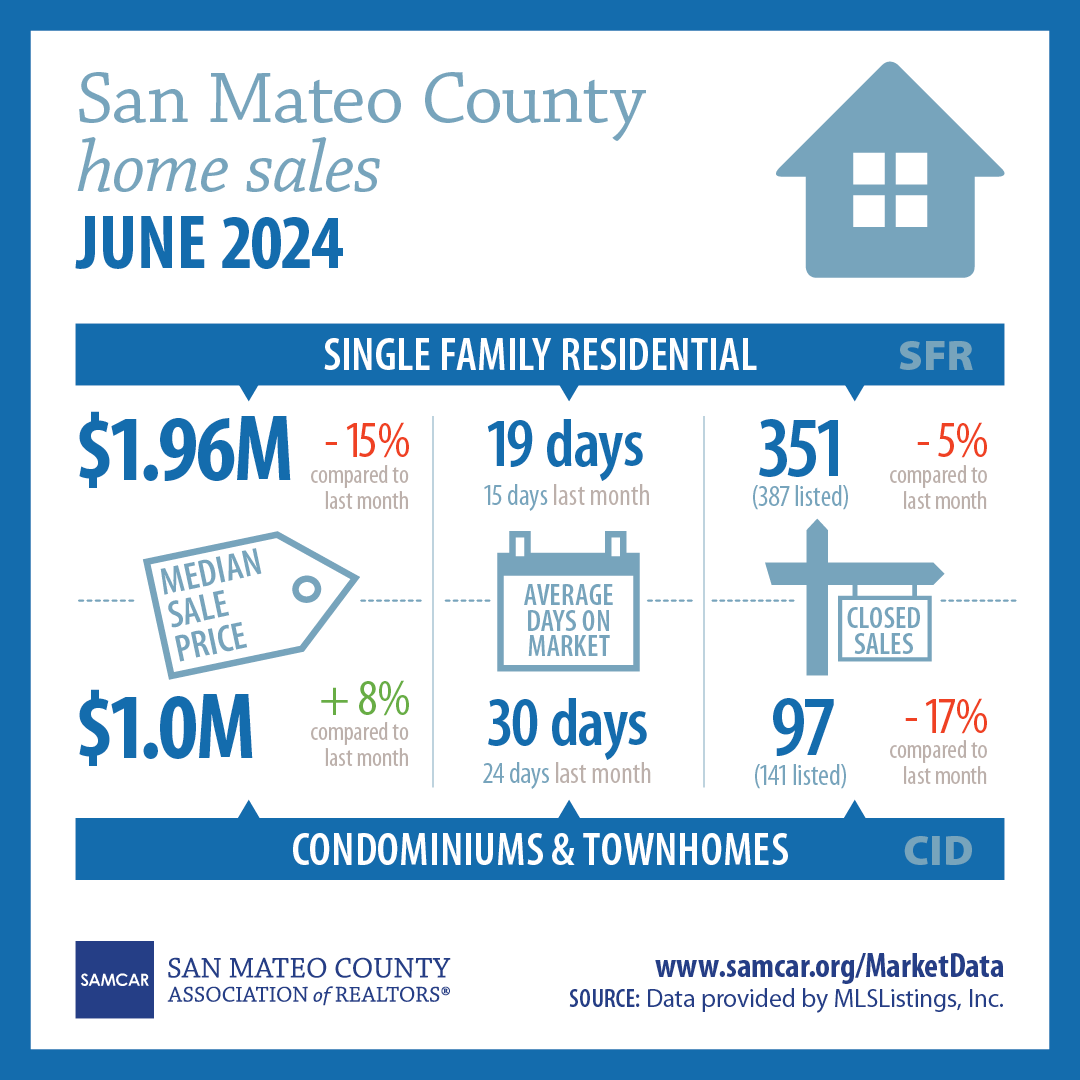 San Mateo County
home sales
JUNE 2024

SINGLE FAMILY RESIDENTIAL SFR

$1.96M - 15% compared to last month

19 days
15 days last month

351 (387 listed)
- 5% compared to last month

MEDIAN SALE PRICE

AVERAGE DAYS ON MARKET

CLOSED SALES

$1.0M + 8% compared to last month

30 days
24 days last month

97 (141 listed)
- 17% compared to last month

CONDOMINIUMS & TOWNHOMES CID

SAMCAR SAN MATEO COUNTY ASSOCIATION of REALTORS®

www.samcar.org/MarketData
SOURCE: Data provided by MLSListings, Inc.