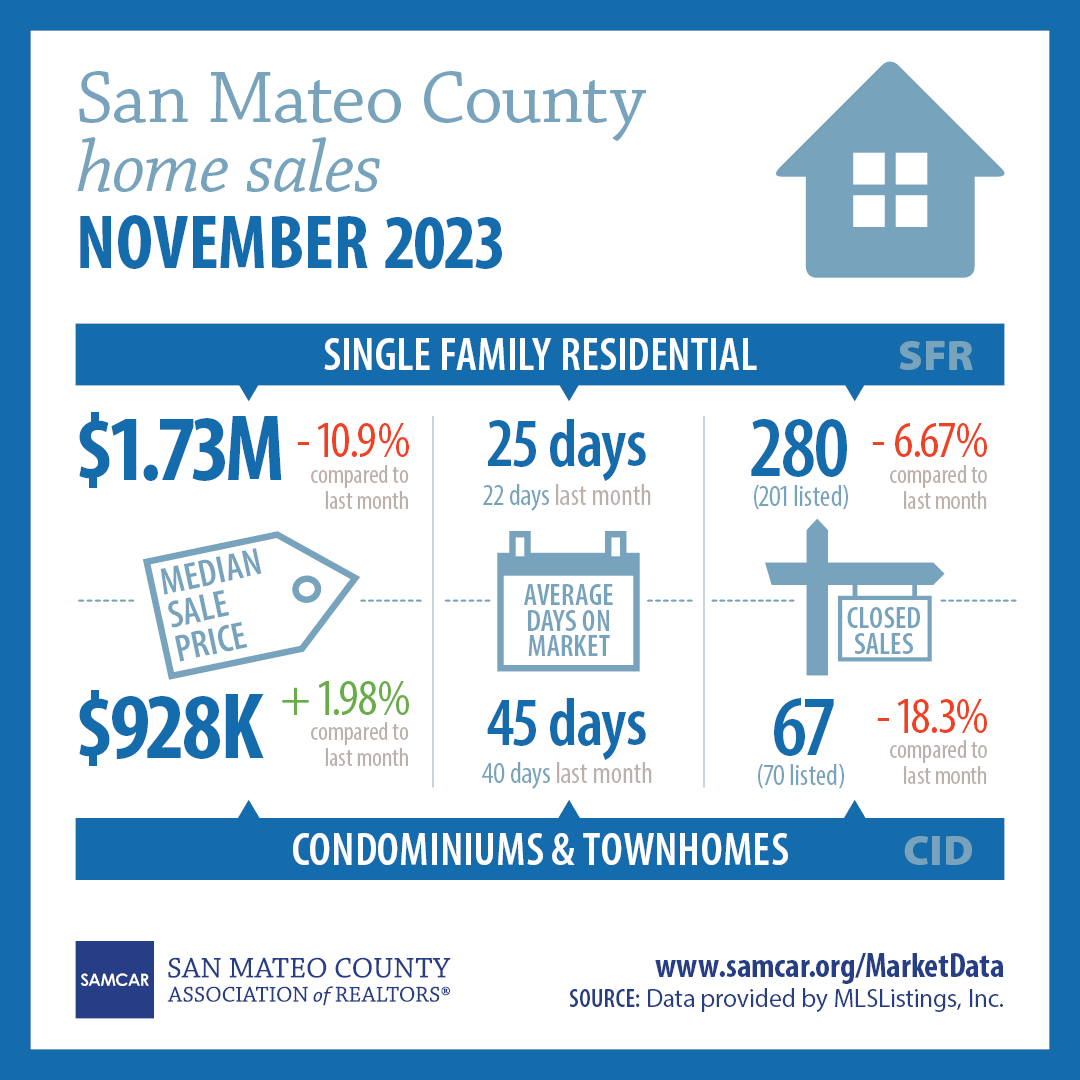 San Mateo County
home sales
NOVEMBER 2023

SINGLE FAMILY RESIDENTIAL SFR

$1.73M - 10.9% compared to last month

25 days
22 days last month

280 (201 listed) - 6.67% compared to last month

MEDIAN SALE PRICE

AVERAGE DAYS ON MARKET

CLOSED SALES

$928K + 1.98% compared to last month

45 days
40 days last month

67 (70 listed) - 18.3% compared to last month

CONDOMINIUMS & TOWNHOMES CID

SAMCAR SAN MATEO COUNTY ASSOCIATION of REALTORS®

www.samcar.org/MarketData
SOURCE: Data provided by MLSListings, Inc.