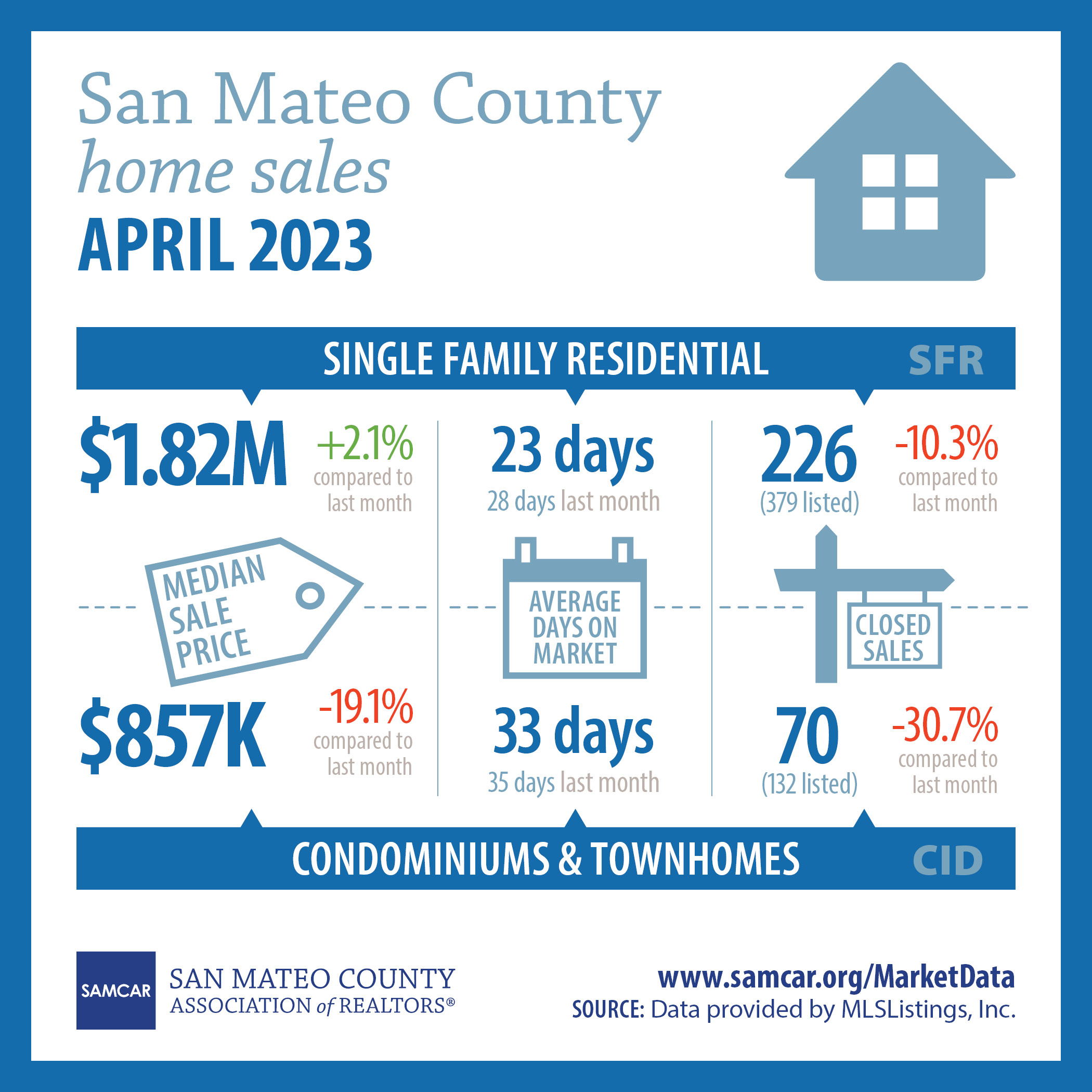 San Mateo County
home sales
APRIL 2023

SINGLE FAMILY RESIDENTIAL SFR

$1.82M +2.1% compared to last month

23 days
28 days last month

226 (379 listed) -10.3% compared to last month

MEDIAN SALE PRICE

AVERAGE DAYS ON MARKET

CLOSED SALES

$857K -19.1% compared to last month

33 days
35 days last month

70 (132 listed) -30.7% compared to last month

CONDOMINIUMS & TOWNHOMES CID

SAMCAR SAN MATEO COUNTY ASSOCIATION of REALTORS®

www.samcar.org/MarketData
SOURCE: Data provided by MLSListings, Inc.