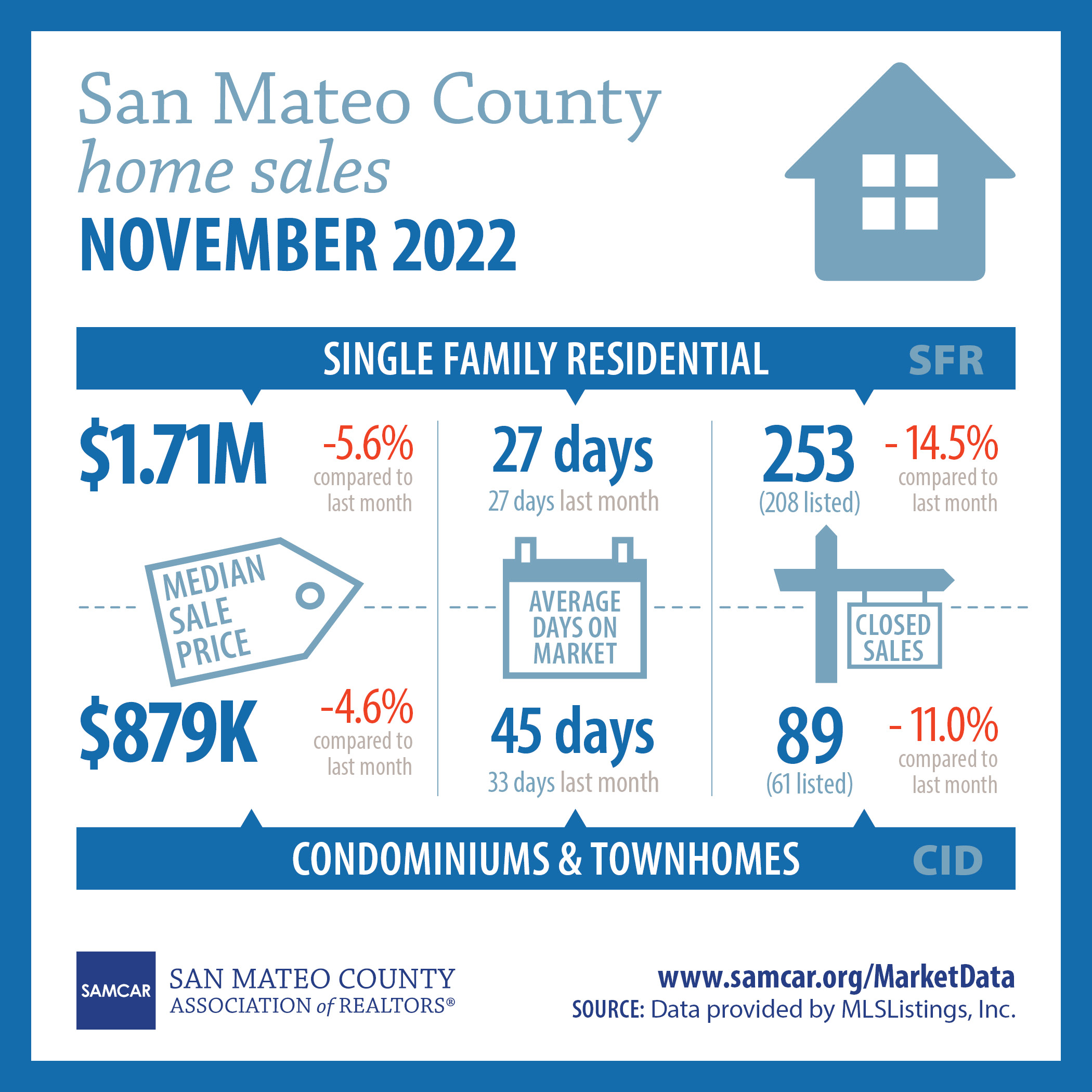 San Mateo County
home sales
NOVEMBER 2022

SINGLE FAMILY RESIDENTIAL SFR

$1.71M -5.6% compared to last month

27 days
27 days last month

253 (208 listed) - 14.5% compared to last month

MEDIAN SALE PRICE

AVERAGE DAYS ON MARKET

CLOSED SALES

$879K -4.6% compared to last month

45 days
33 days last month

89 (61 listed) - 11.0% compared to last month

CONDOMINIUMS & TOWNHOMES CID

SAMCAR SAN MATEO COUNTY ASSOCIATION of REALTORS®

www.samcar.org/MarketData
SOURCE: Data provided by MLSListings, Inc.