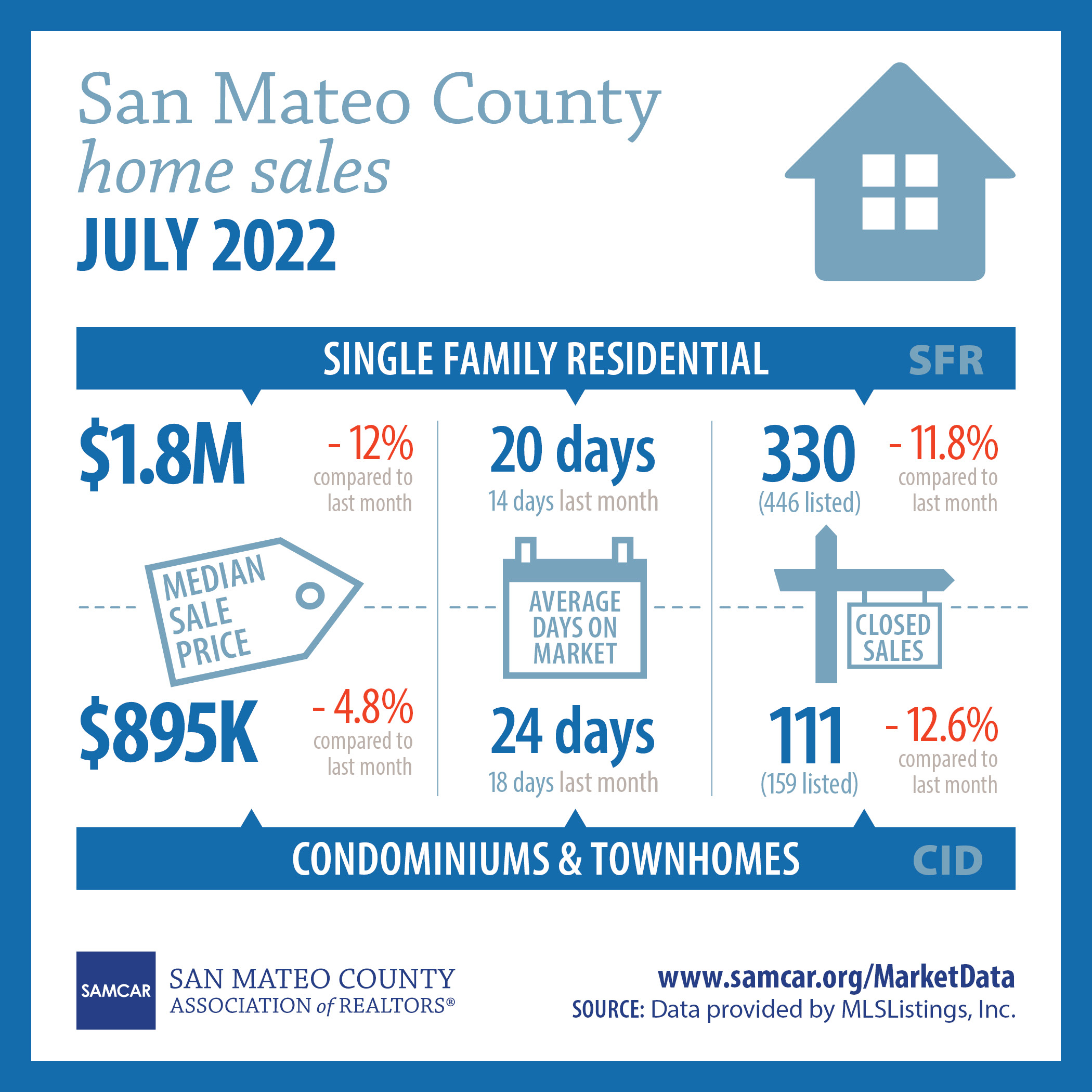 San Mateo County
home sales
JULY 2022

SINGLE FAMILY RESIDENTIAL SFR

$1.8M
- 12% compared to last month

20 days
14 days last month

330
(446 listed)
- 11.8% compared to last month

MEDIAN SALE PRICE

AVERAGE DAYS ON MARKET

CLOSED SALES

$895K
- 4.8% compared to last month

24 days
18 days last month

111
(159 listed)
- 12.6% compared to last month

CONDOMINIUMS & TOWNHOMES CID

SAMCAR
SAN MATEO COUNTY ASSOCIATION of REALTORS®

www.samcar.org/MarketData
SOURCE: Data provided by MLSListings, Inc.