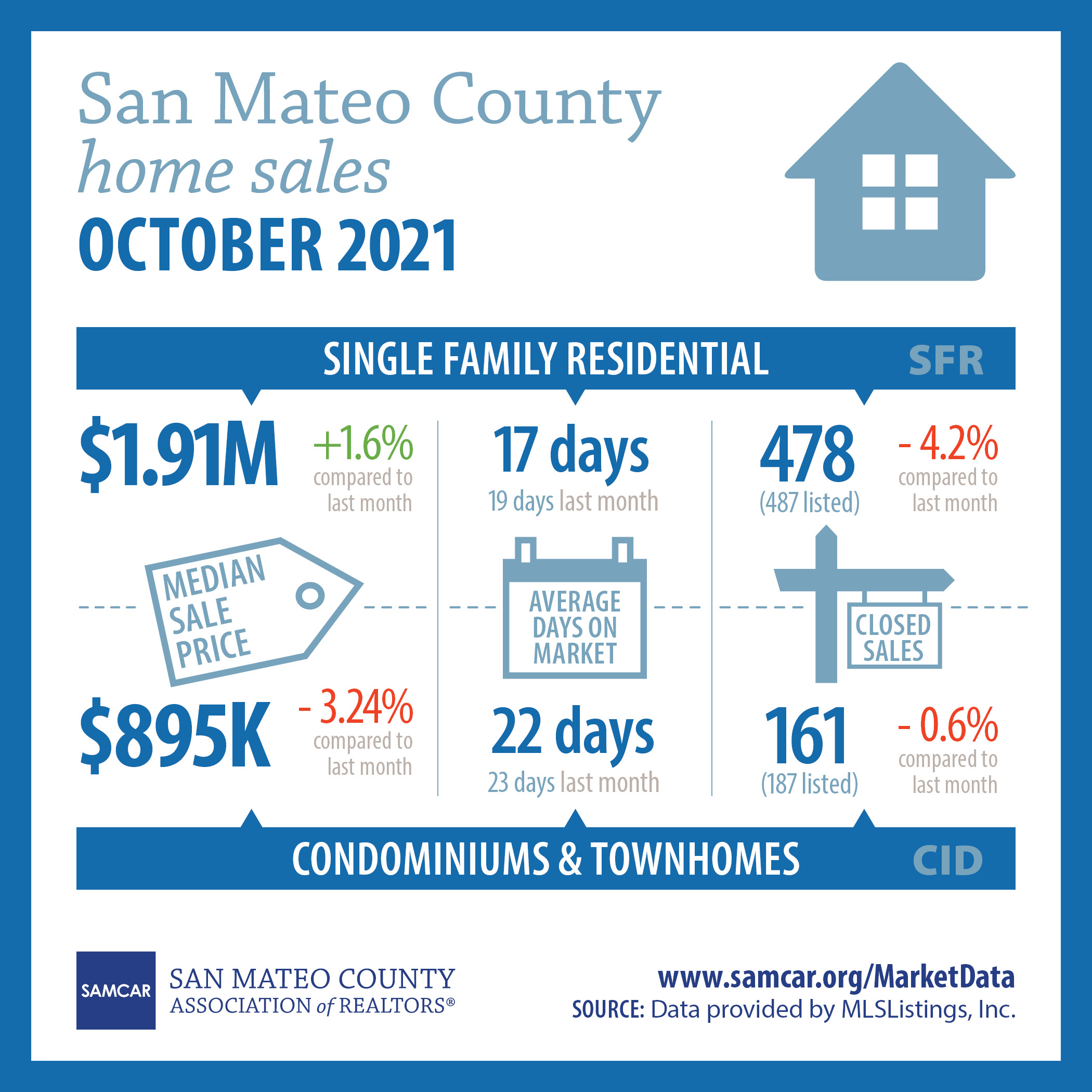 San Mateo County
home sales
OCTOBER 2021

SINGLE FAMILY RESIDENTIAL SFR

$1.91M +1.6% compared to last month

17 days
19 days last month

478
(487 listed)
- 4.2% compared to last month

MEDIAN SALE PRICE

AVERAGE DAYS ON MARKET

CLOSED SALES

$895K - 3.24% compared to last month

22 days
23 days last month

161
(187 listed)
- 0.6% compared to last month

CONDOMINIUMS & TOWNHOMES CID

SAMCAR SAN MATEO COUNTY ASSOCIATION of REALTORS®

www.samcar.org/MarketData
SOURCE: Data provided by MLSListings, Inc.