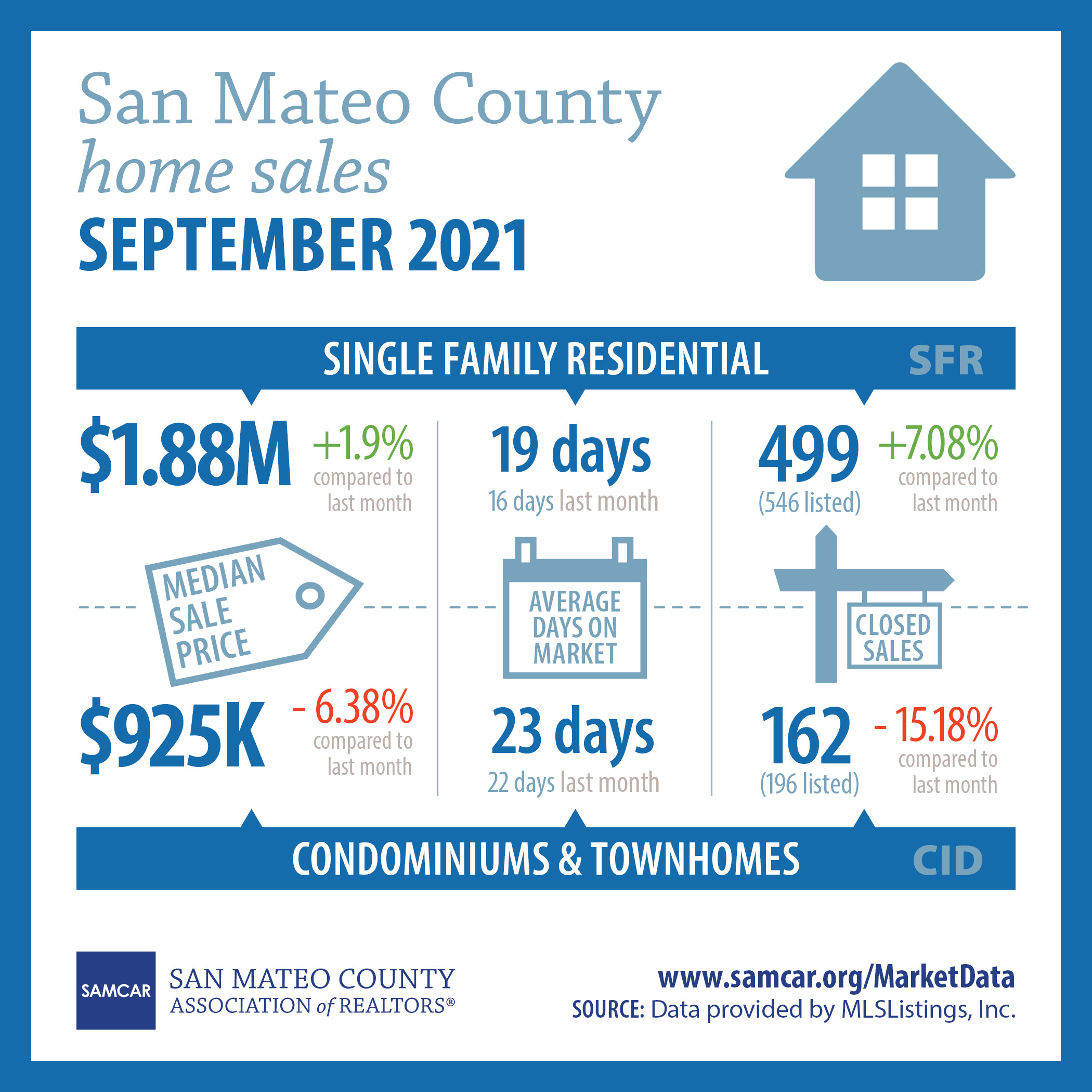 San Mateo County
home sales
SEPTEMBER 2021

SINGLE FAMILY RESIDENTIAL SFR

$1.88M +1.9% compared to last month

19 days
16 days last month

499 (546 listed) +7.08% compared to last month

MEDIAN SALE PRICE

AVERAGE DAYS ON MARKET

CLOSED SALES

$925K - 6.38% compared to last month

23 days
22 days last month

162 (196 listed) - 15.18% compared to last month

CONDOMINIUMS & TOWNHOMES CID

SAMCAR SAN MATEO COUNTY ASSOCIATION of REALTORS®

www.samcar.org/MarketData
SOURCE: Data provided by MLSListings, Inc.