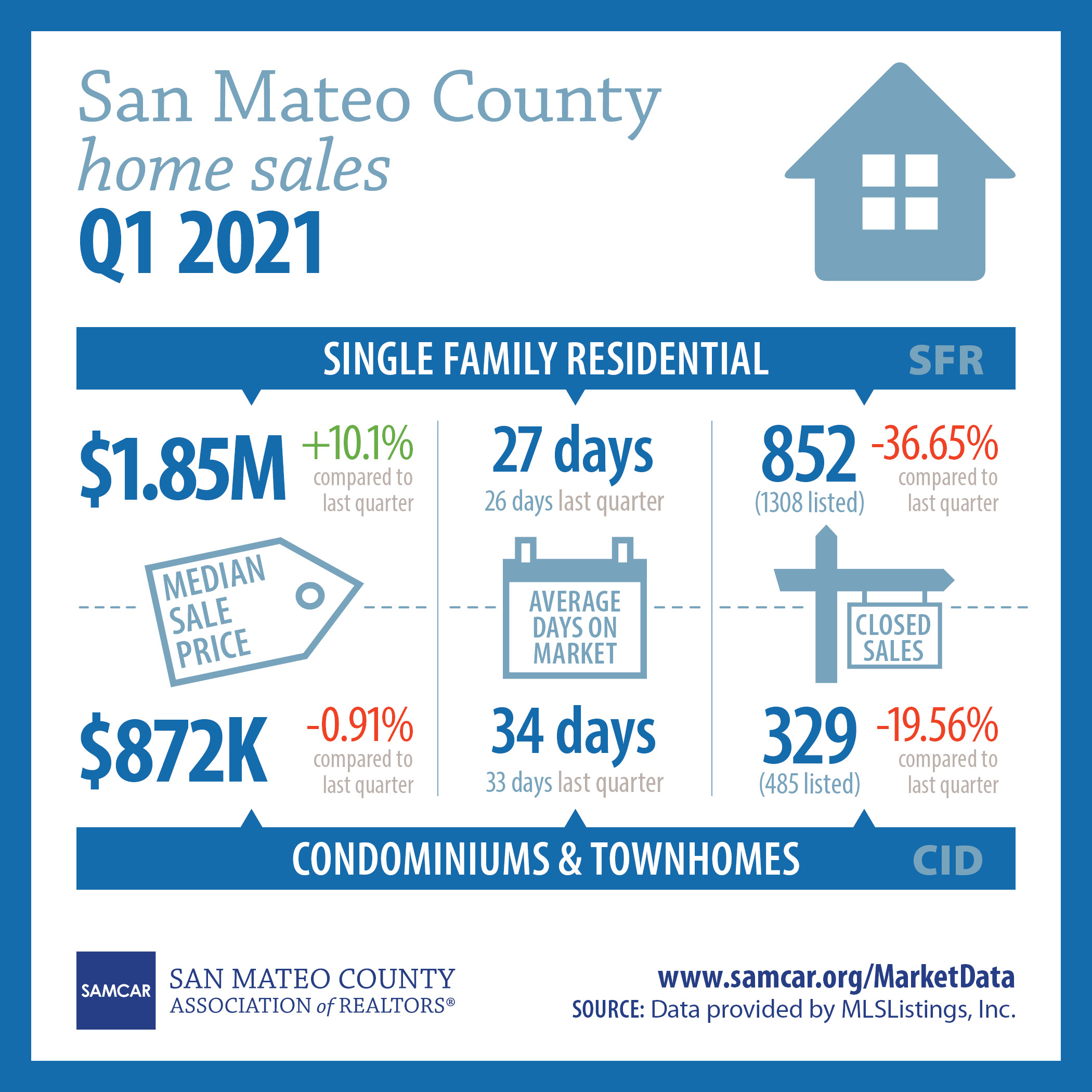 San Mateo County
home sales
Q1 2021

SINGLE FAMILY RESIDENTIAL SFR

$1.85M +10.1% compared to last quarter

27 days
26 days last quarter

852 (1308 listed) -36.65% compared to last quarter

MEDIAN SALE PRICE

AVERAGE DAYS ON MARKET

CLOSED SALES

$872K -0.91% compared to last quarter

34 days
33 days last quarter

329 (485 listed) -19.56% compared to last quarter

CONDOMINIUMS & TOWNHOMES CID

SAMCAR SAN MATEO COUNTY ASSOCIATION of REALTORS®

www.samcar.org/MarketData
SOURCE: Data provided by MLSListings, Inc.