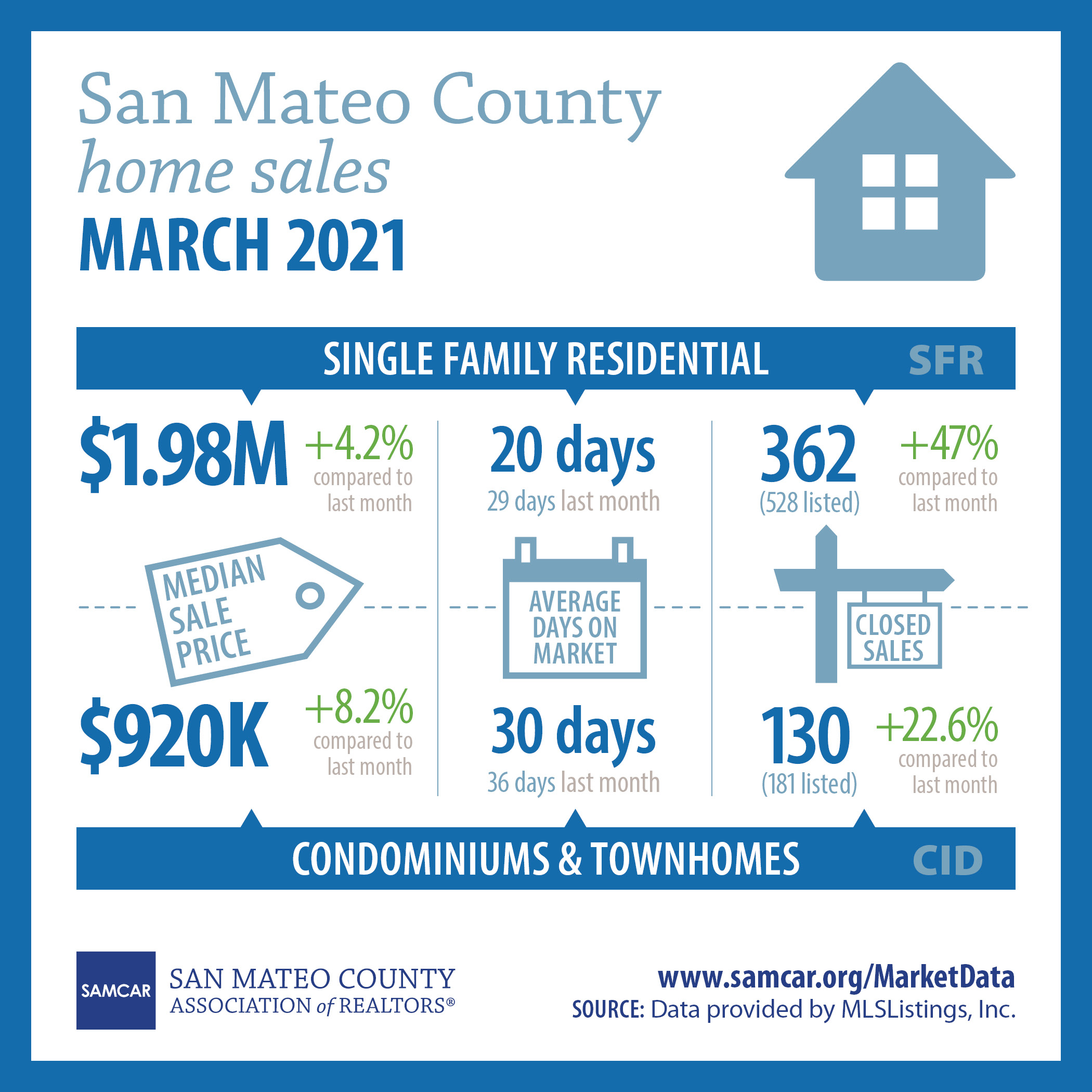 San Mateo County
home sales
MARCH 2021

SINGLE FAMILY RESIDENTIAL SFR

$1.98M +4.2% compared to last month

20 days
29 days last month

362
(528 listed)
+47% compared to last month

MEDIAN SALE PRICE

AVERAGE DAYS ON MARKET

CLOSED SALES

$920K +8.2% compared to last month

30 days
36 days last month

130
(181 listed)
+22.6% compared to last month

CONDOMINIUMS & TOWNHOMES CID

SAMCAR SAN MATEO COUNTY ASSOCIATION of REALTORS®

www.samcar.org/MarketData
SOURCE: Data provided by MLSListings, Inc.