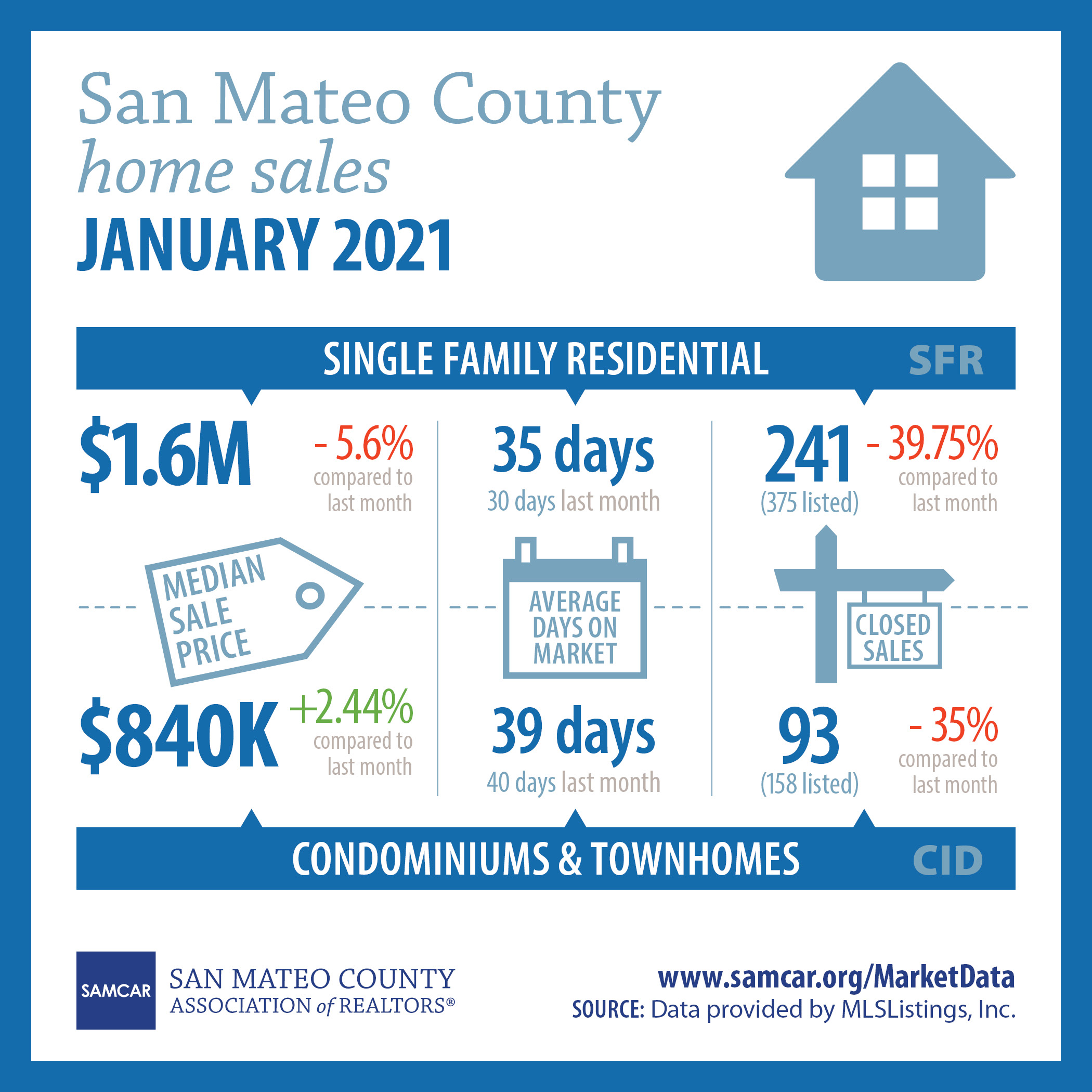 San Mateo County
home sales
JANUARY 2021

SINGLE FAMILY RESIDENTIAL SFR

$1.6M - 5.6% compared to last month

35 days
30 days last month

241 (375 listed) - 39.75% compared to last month

MEDIAN SALE PRICE

AVERAGE DAYS ON MARKET

CLOSED SALES

$840K +2.44% compared to last month

39 days
40 days last month

93 (158 listed) - 35% compared to last month

CONDOMINIUMS & TOWNHOMES CID

SAMCAR SAN MATEO COUNTY ASSOCIATION of REALTORS®

www.samcar.org/MarketData
SOURCE: Data provided by MLSListings, Inc.