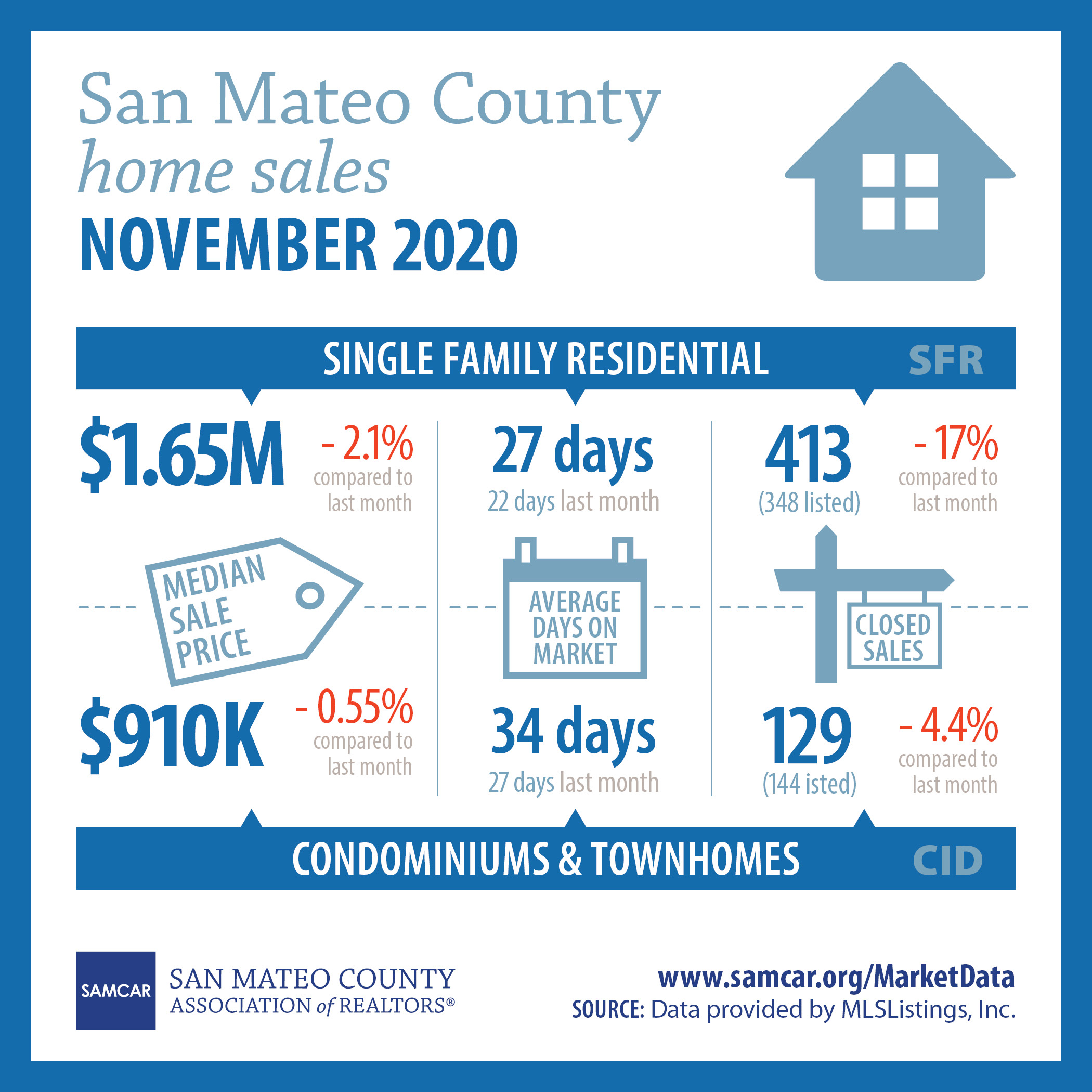 San Mateo County
home sales
NOVEMBER 2020

SINGLE FAMILY RESIDENTIAL SFR

$1.65M - 2.1% compared to last month

27 days
22 days last month

413
(348 listed)
- 17% compared to last month

MEDIAN SALE PRICE

AVERAGE DAYS ON MARKET

CLOSED SALES

$910K - 0.55% compared to last month

34 days
27 days last month

129
(144 isted)
- 4.4% compared to last month

CONDOMINIUMS & TOWNHOMES CID

SAMCAR SAN MATEO COUNTY ASSOCIATION of REALTORS®

www.samcar.org/MarketData
SOURCE: Data provided by MLSListings, Inc.