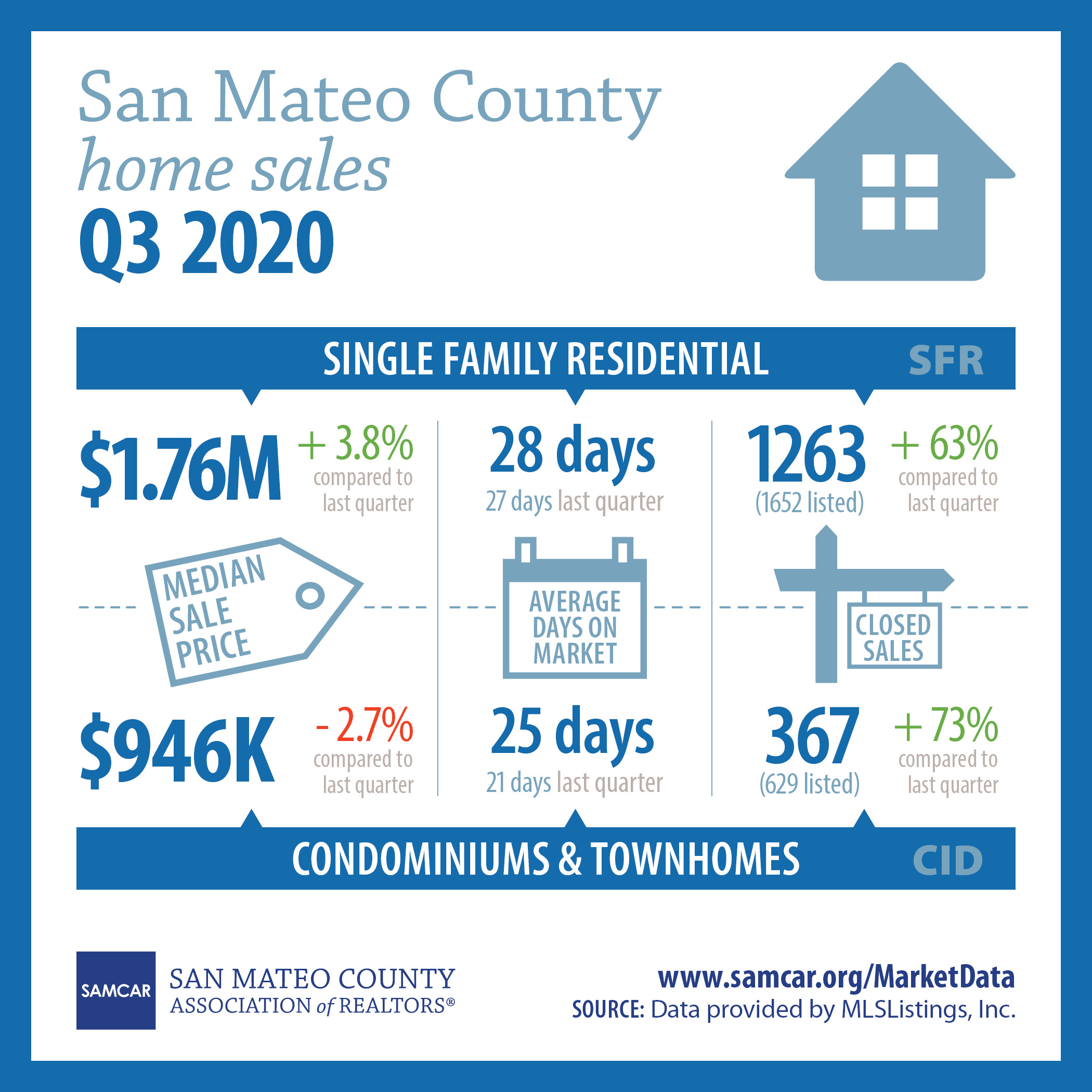 San Mateo County
home sales
Q3 2020

SINGLE FAMILY RESIDENTIAL SFR

$1.76M + 3.8% compared to last quarter

28 days
27 days last quarter

1263 (1652 listed) + 63% compared to last quarter

MEDIAN SALE PRICE

AVERAGE DAYS ON MARKET

CLOSED SALES

$946K - 2.7% compared to last quarter

25 days
21 days last quarter

367 (629 listed) + 73% compared to last quarter

CONDOMINIUMS & TOWNHOMES CID

SAMCAR
SAN MATEO COUNTY ASSOCIATION of REALTORS®

www.samcar.org/MarketData
SOURCE: Data provided by MLSListings, Inc.