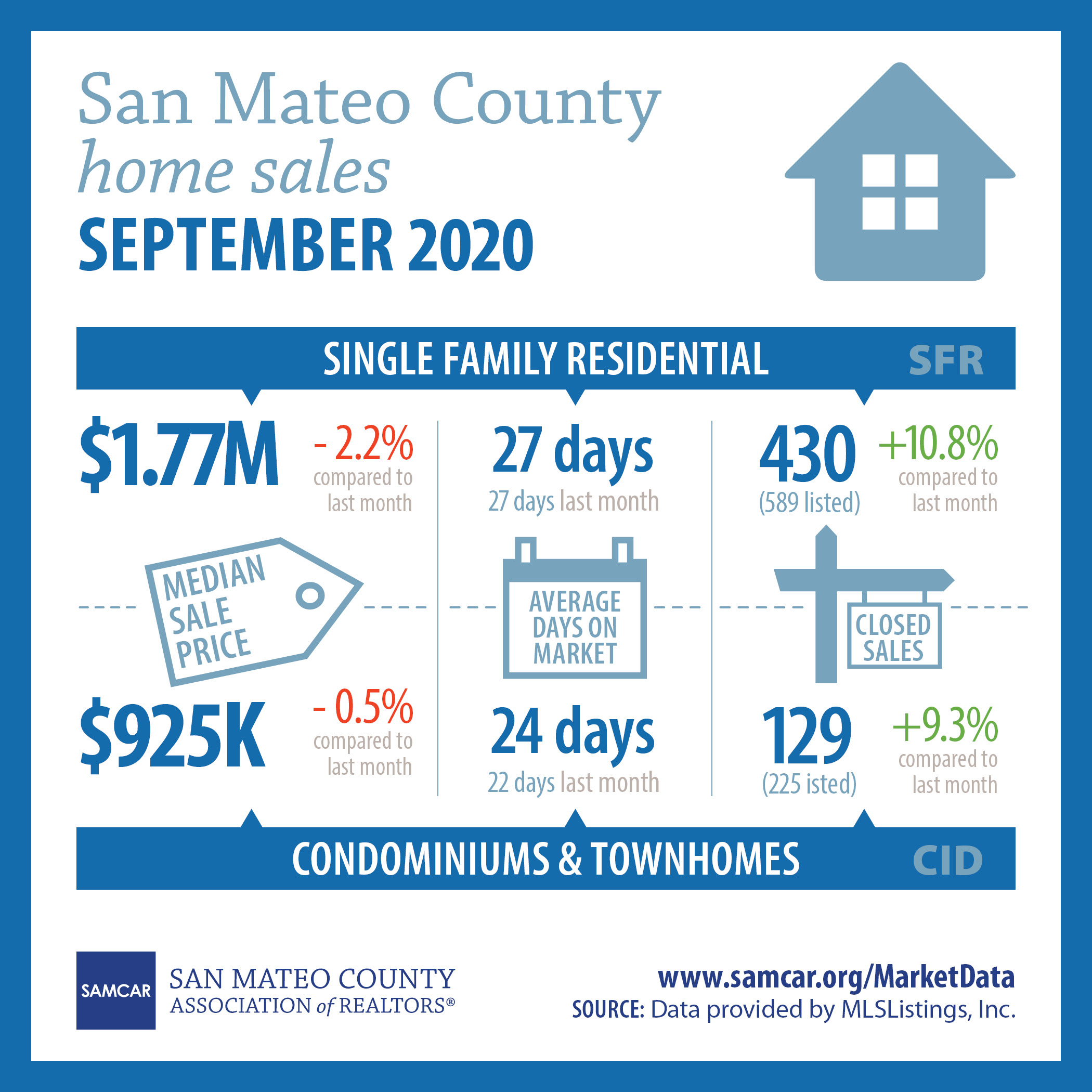 San Mateo County
home sales
SEPTEMBER 2020

SINGLE FAMILY RESIDENTIAL SFR

$1.77M
- 2.2%
compared to last month

27 days
27 days last month

430
(589 listed)
+10.8%
compared to last month

MEDIAN SALE PRICE

AVERAGE DAYS ON MARKET

CLOSED SALES

$925K
- 0.5%
compared to last month

24 days
22 days last month

129
(225 isted)
+9.3%
compared to last month

CONDOMINIUMS & TOWNHOMES CID

SAMCAR
SAN MATEO COUNTY
ASSOCIATION of REALTORS®

www.samcar.org/MarketData
SOURCE: Data provided by MLSListings, Inc.