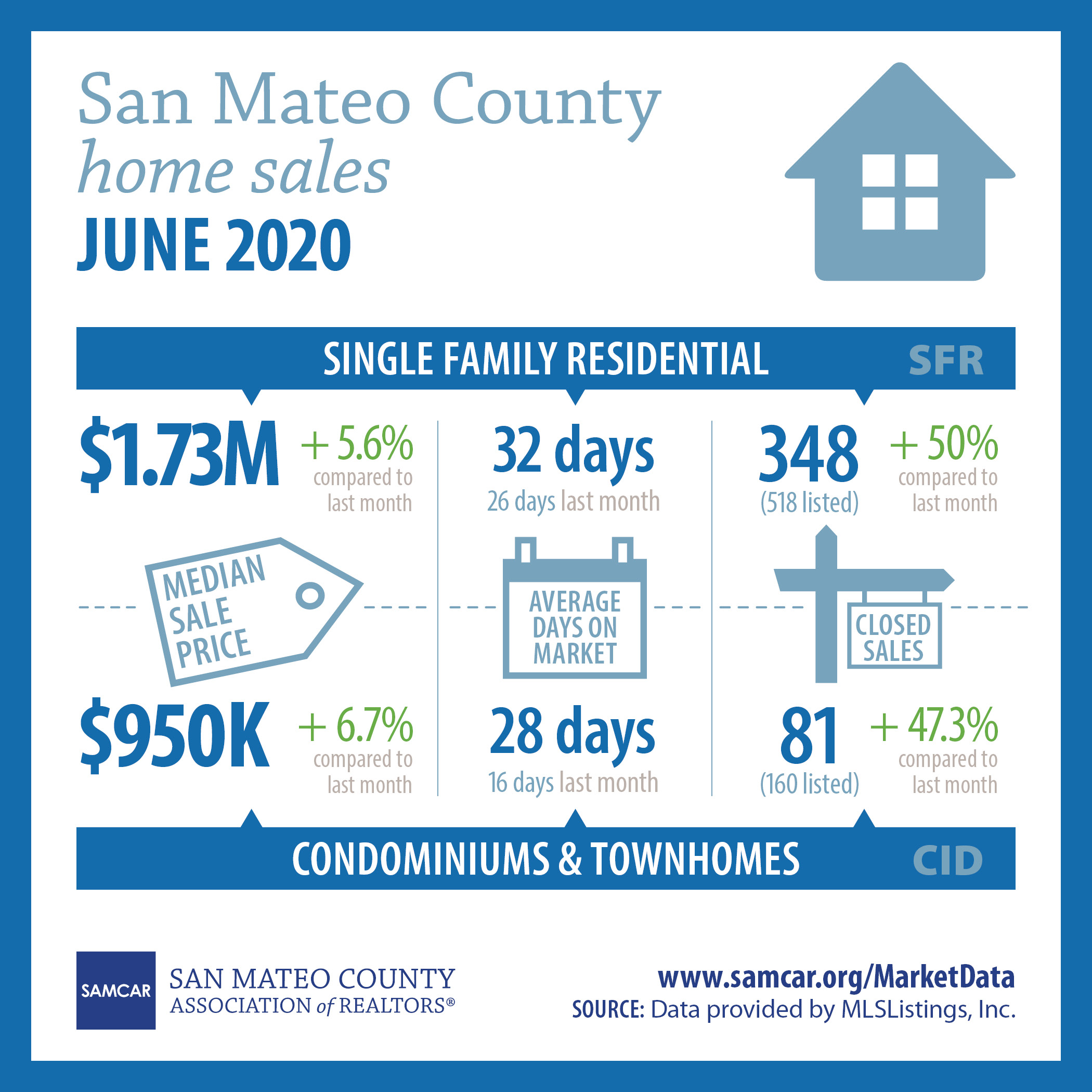 San Mateo County
home sales
JUNE 2020

SINGLE FAMILY RESIDENTIAL SFR

$1.73M + 5.6% compared to last month

32 days
26 days last month

348
(518 listed)
+ 50% compared to last month

MEDIAN SALE PRICE

AVERAGE DAYS ON MARKET

CLOSED SALES

$950K + 6.7% compared to last month

28 days
16 days last month

81
(160 listed)
+ 47.3% compared to last month

CONDOMINIUMS & TOWNHOMES CID

SAMCAR SAN MATEO COUNTY ASSOCIATION of REALTORS®

www.samcar.org/MarketData
SOURCE: Data provided by MLSListings, Inc.