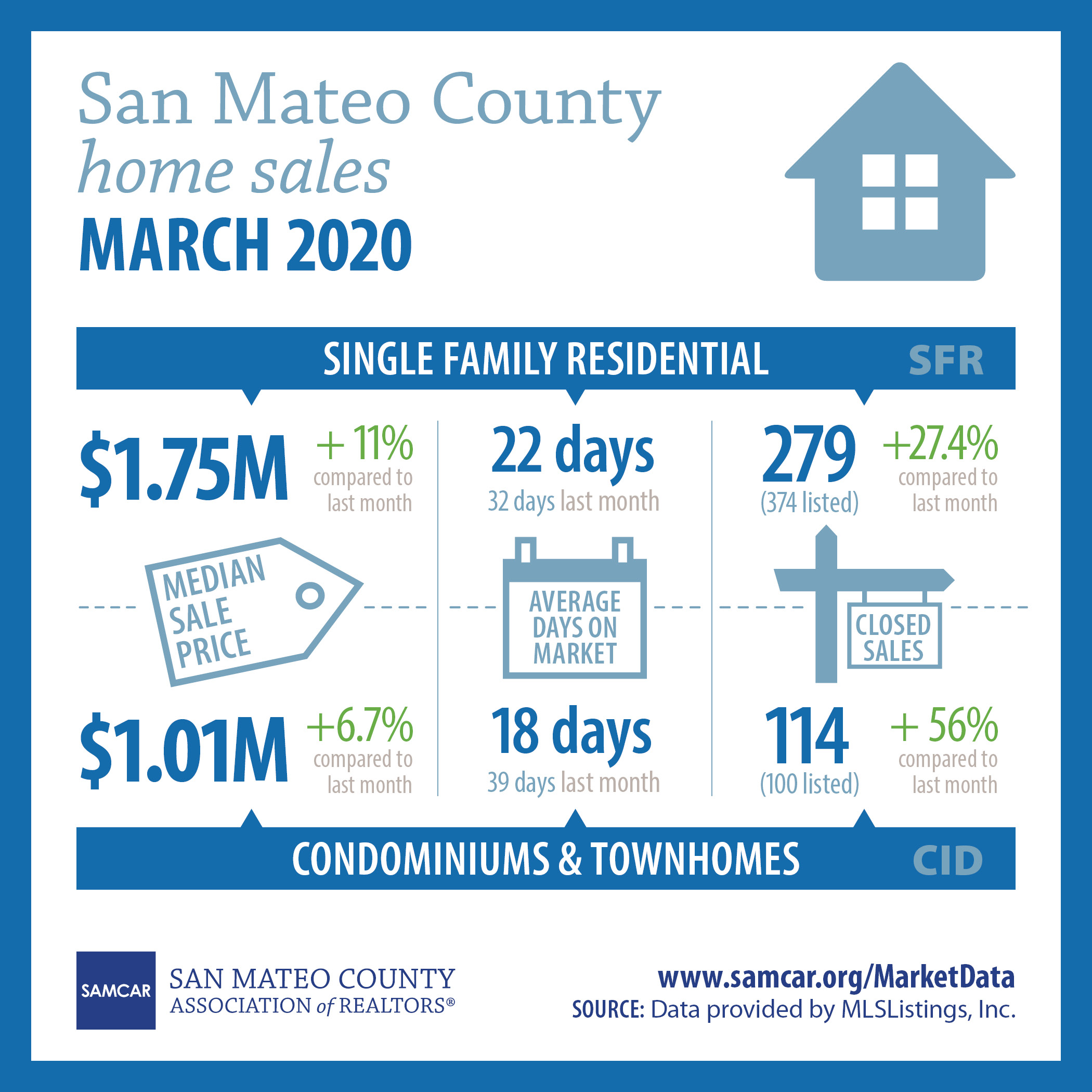 San Mateo County
home sales
MARCH 2020

SINGLE FAMILY RESIDENTIAL SFR

$1.75M + 11% compared to last month

22 days
32 days last month

279 (374 listed) +27.4% compared to last month

MEDIAN SALE PRICE

AVERAGE DAYS ON MARKET

CLOSED SALES

$1.01M +6.7% compared to last month

18 days
39 days last month

114 (100 listed) + 56% compared to last month

CONDOMINIUMS & TOWNHOMES CID

SAMCAR SAN MATEO COUNTY ASSOCIATION of REALTORS®

www.samcar.org/MarketData
SOURCE: Data provided by MLSListings, Inc.