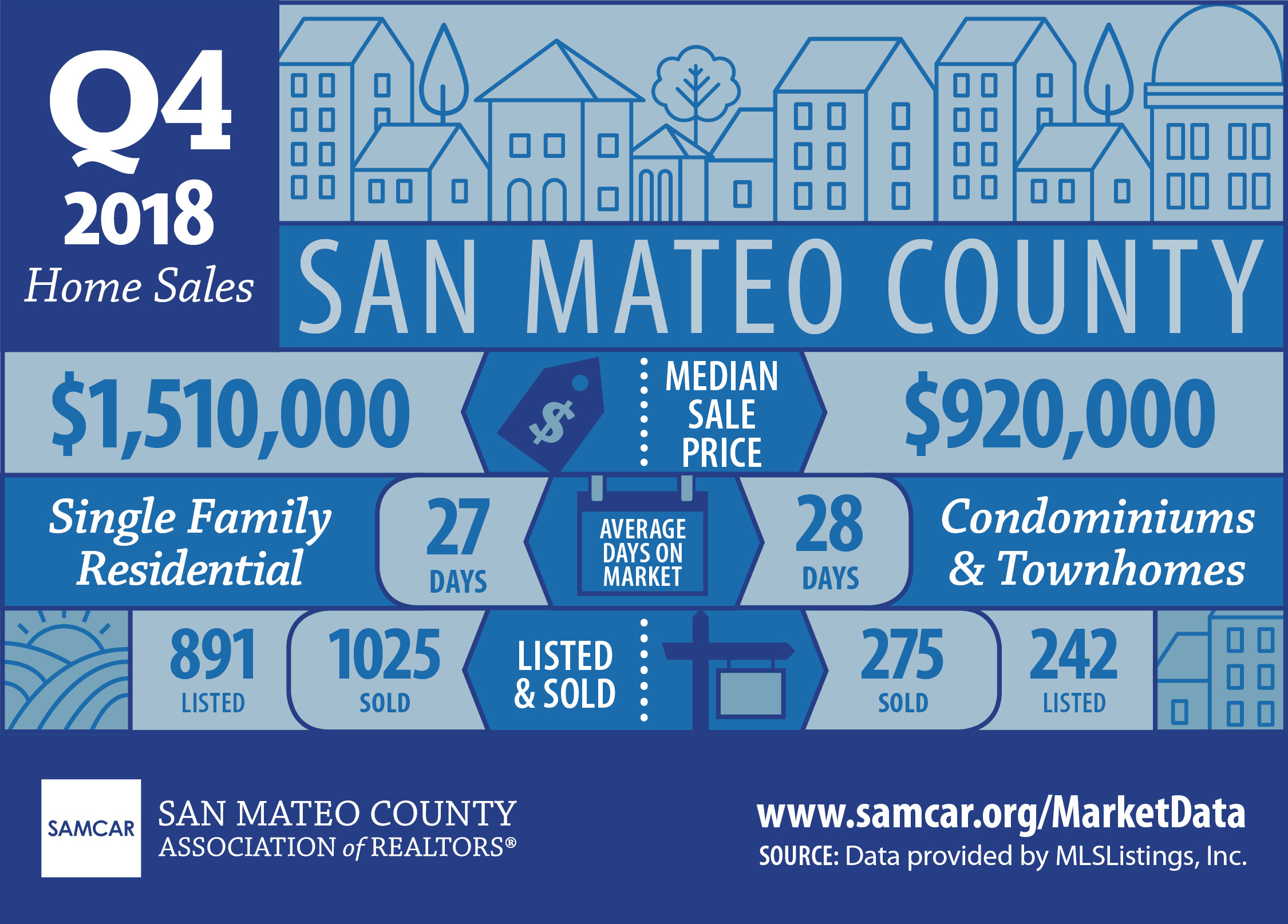 Q4
2018
Home Sales

SAN MATEO COUNTY

$1,510,000

$

MEDIAN SALE PRICE

$920,000

Single Family Residential

27 DAYS

AVERAGE DAYS ON MARKET

28 DAYS

Condominiums & Townhomes

891 LISTED

1025 SOLD

LISTED & SOLD

275 SOLD

242 LISTED

SAMCAR

SAN MATEO COUNTY ASSOCIATION of REALTORS®

www.samcar.org/MarketData

SOURCE: Data provided by MLSListings, Inc.