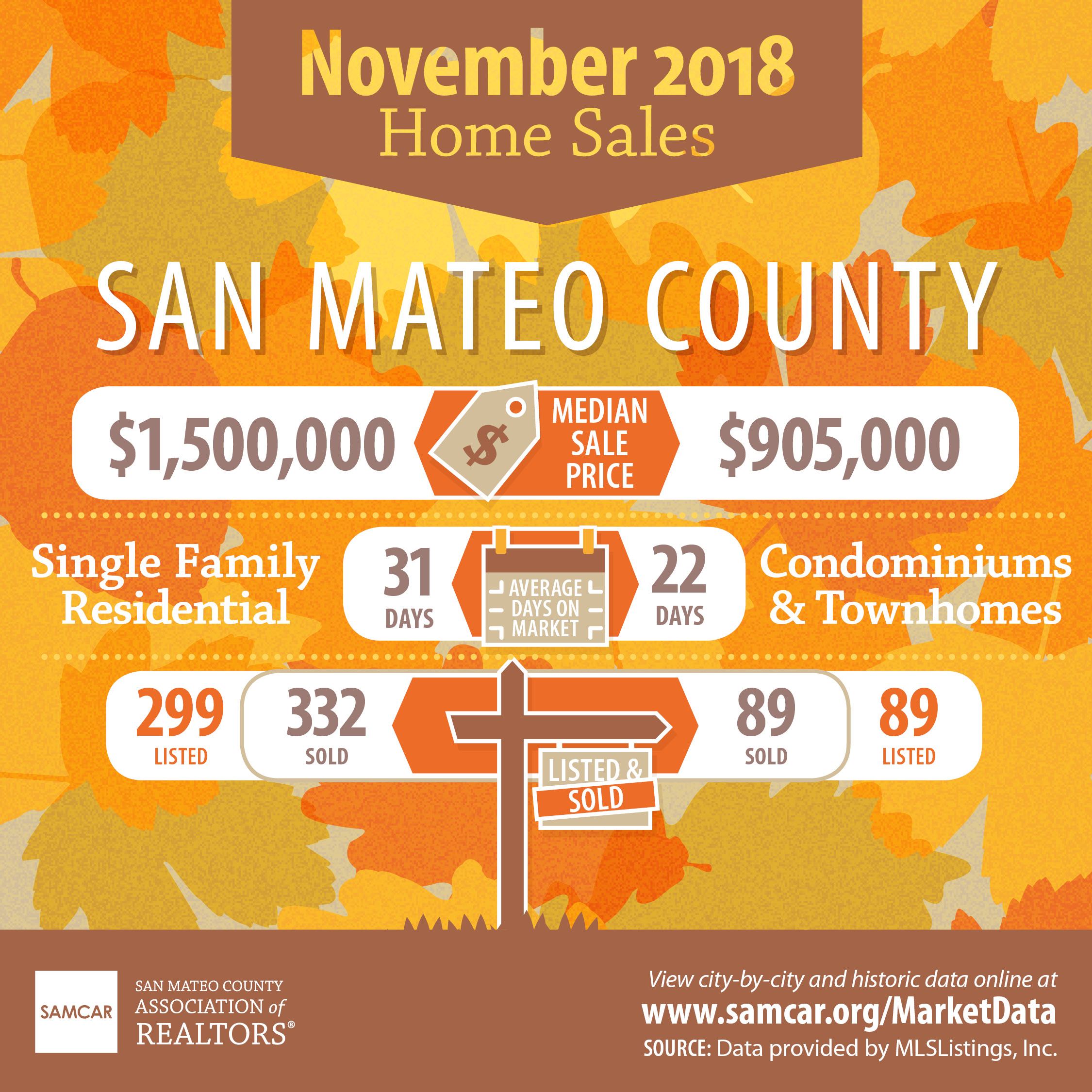 November 2018
Home Sales

SAN MATEO COUNTY

$1,500,000
$
MEDIAN SALE PRICE
$905,000

Single Family Residential

31 DAYS
AVERAGE DAYS ON MARKET
22 DAYS

Condominiums & Townhomes

299 LISTED
332 SOLD
LISTED & SOLD
89 SOLD
89 LISTED

SAMCAR
SAN MATEO COUNTY ASSOCIATION of REALTORS®

View city-by-city and historic data online at
www.samcar.org/MarketData
SOURCE: Data provided by MLSListings, Inc.