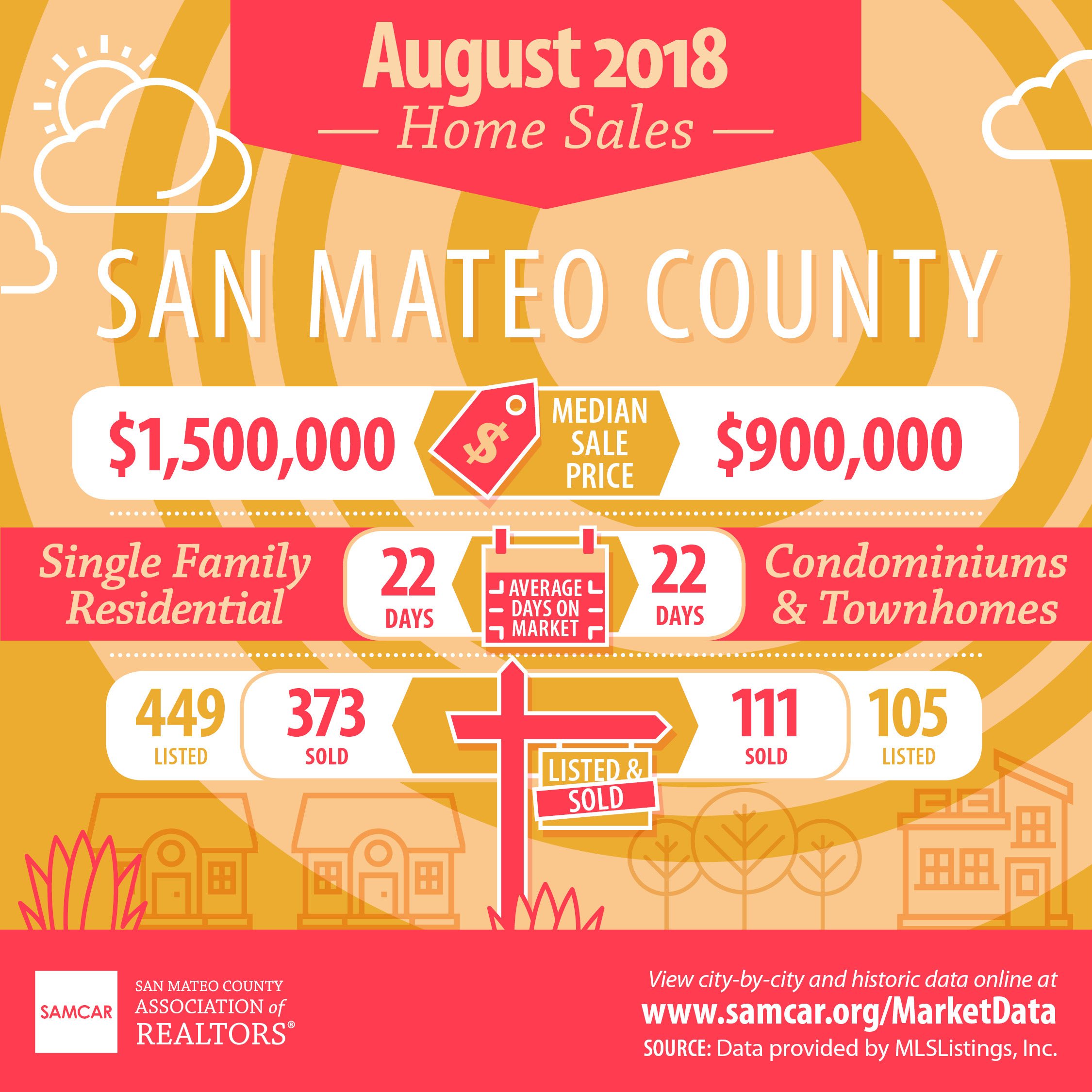 August 2018
— Home Sales —

SAN MATEO COUNTY

$1,500,000
$
MEDIAN SALE PRICE
$900,000

Single Family Residential
22 DAYS
AVERAGE DAYS ON MARKET
22 DAYS
Condominiums & Townhomes

449 LISTED
373 SOLD
LISTED & SOLD
111 SOLD
105 LISTED

SAMCAR
SAN MATEO COUNTY ASSOCIATION of REALTORS®

View city-by-city and historic data online at
www.samcar.org/MarketData
SOURCE: Data provided by MLSListings, Inc.